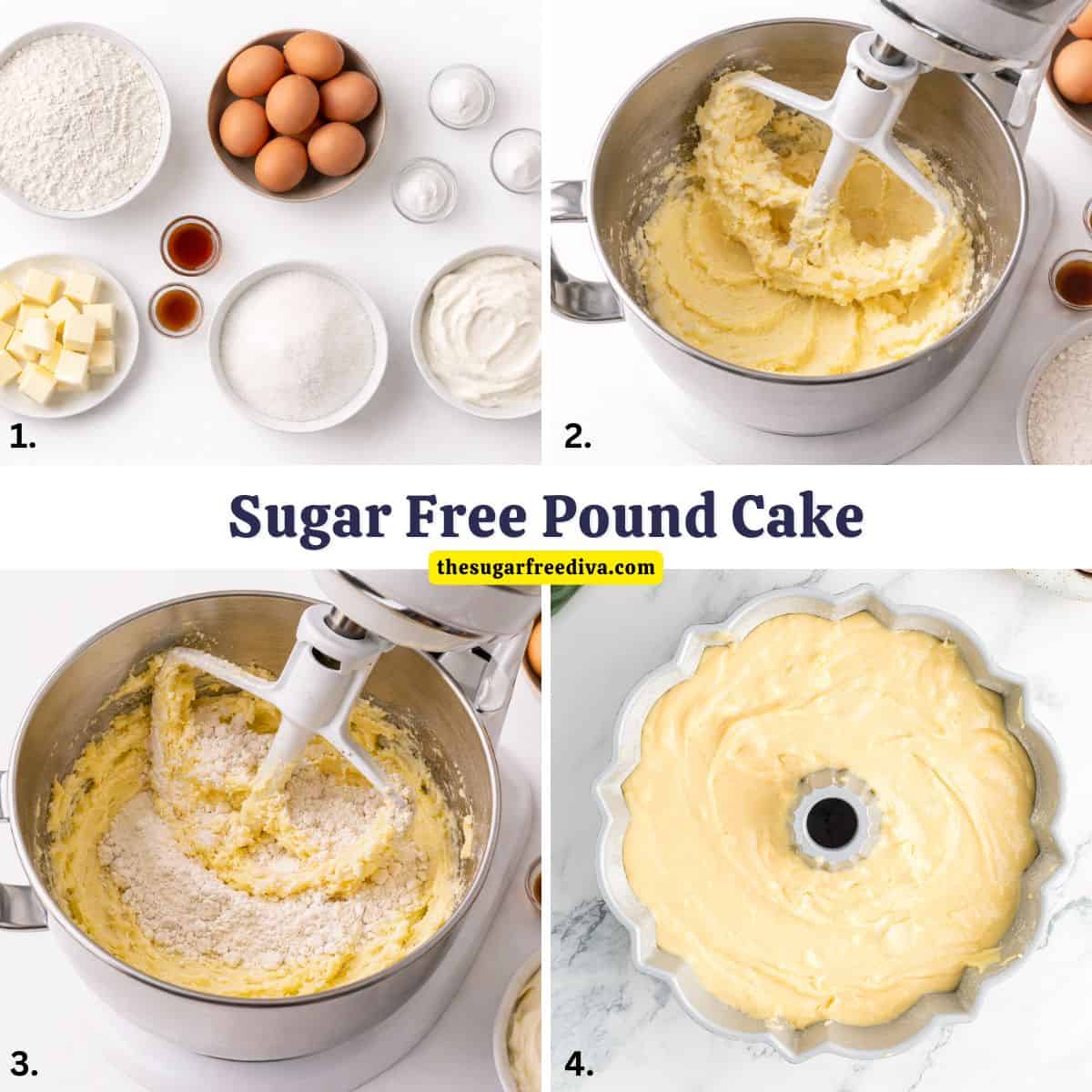 1.

2.

Sugar Free Pound Cake

thesugarfreediva.com

3.

4.